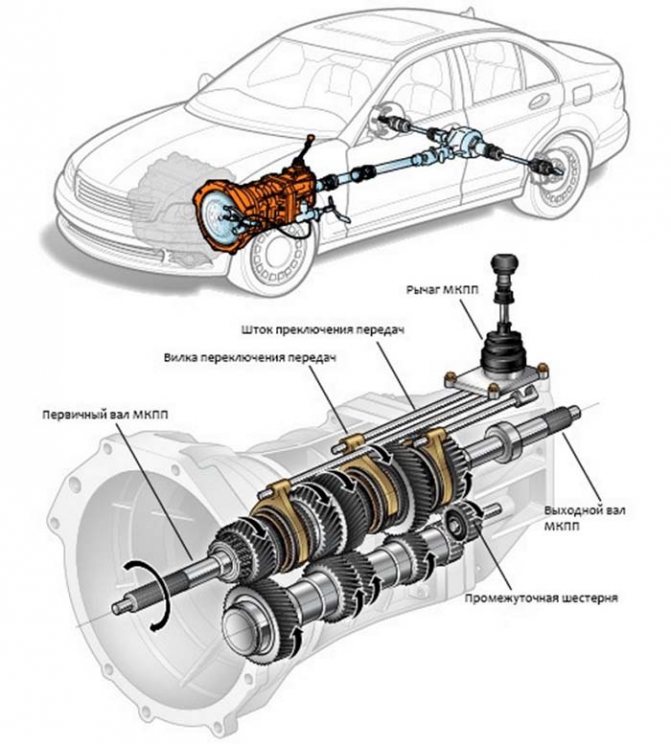 Рычаг МКПП

Шток преключения передач

Вилка переключения передач

Первичный вал МКПП

Выходной вал МКПП

Промежуточная шестерня